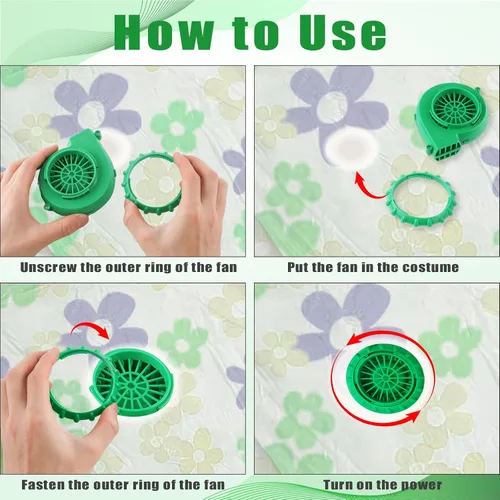 How to Use

Unscrew the outer ring of the fan

Put the fan in the costume

Fasten the outer ring of the fan

Turn on the power