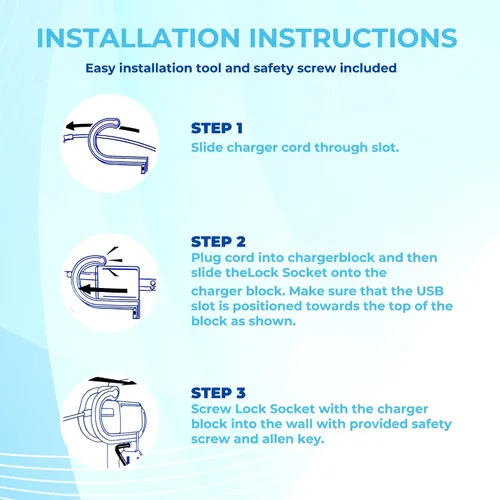 INSTALLATION INSTRUCTIONS

Easy installation tool and safety screw included

STEP 1
Slide charger cord through slot.

STEP 2
Plug cord into chargerblock and then slide theLock Socket onto the charger block. Make sure that the USB slot is positioned towards the top of the block as shown.

STEP 3
Screw Lock Socket with the charger block into the wall with provided safety screw and allen key.