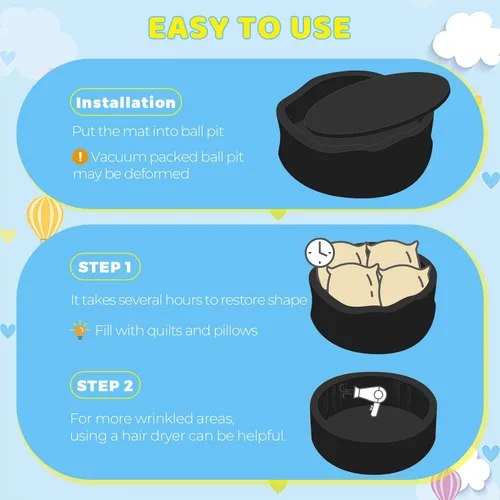 EASY TO USE

Installation

Put the mat into ball pit

Vacuum packed ball pit may be deformed

STEP 1

It takes several hours to restore shape

Fill with quilts and pillows

STEP 2

For more wrinkled areas, using a hair dryer can be helpful.