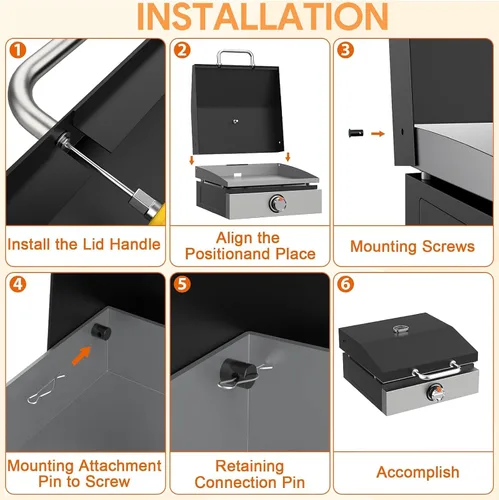 INSTALLATION

1

Install the Lid Handle

2

Align the Positionand Place

3

Mounting Screws

4

Mounting Attachment Pin to Screw

5

Retaining Connection Pin

6

Accomplish