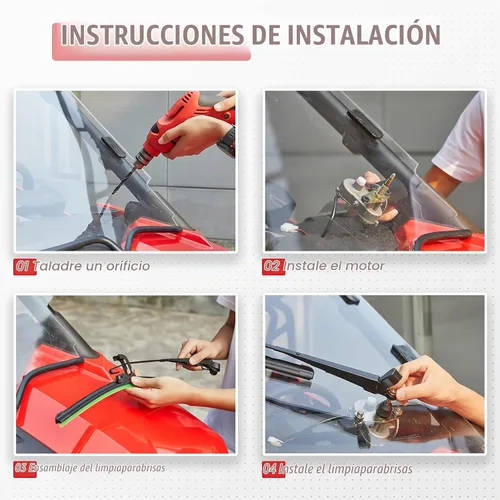 INSTRUCCIONES DE INSTALACIÓN

01 Taladre un orificio

02 Instale el motor

03 Ensamblaje del limpiaparabrisas

04 Instale el limpiaparabrisas