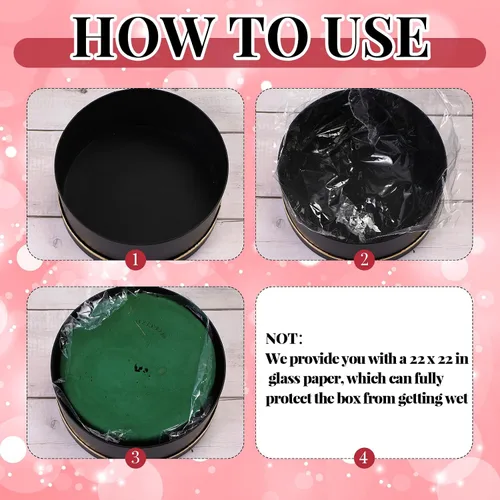 HOW TO USE

1

2

3

NOT:
We provide you with a 22 x 22 in glass paper, which can fully protect the box from getting wet

4