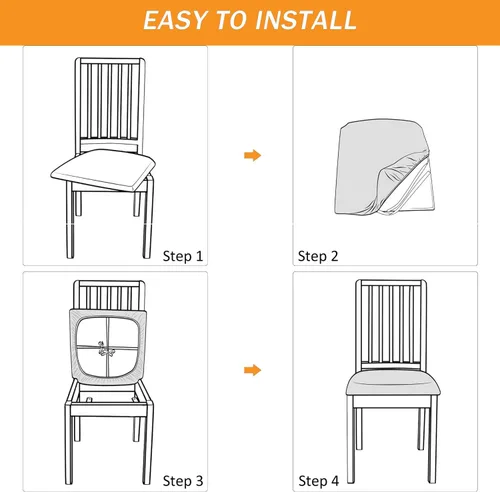 EASY TO INSTALL

Step 1

Step 2

Step 3

Step 4