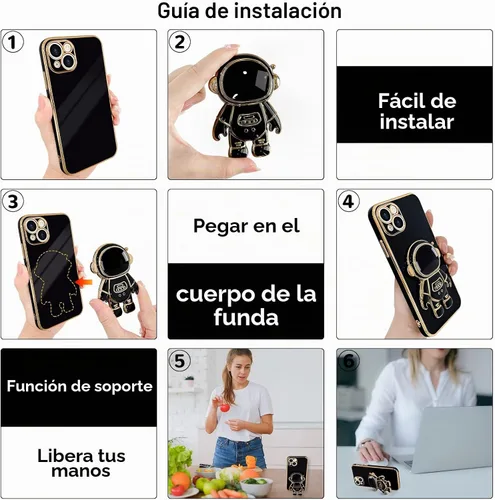 Guía de instalación

1

2

Fácil de instalar

3

Pegar en el

cuerpo de la funda

4

Función de soporte

Libera tus manos

5

6