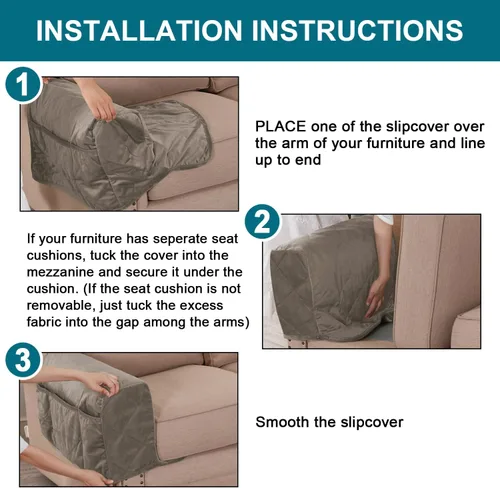 INSTALLATION INSTRUCTIONS

1

PLACE one of the slipcover over the arm of your furniture and line up to end

2

If your furniture has seperate seat cushions, tuck the cover into the mezzanine and secure it under the cushion. (If the seat cushion is not removable, just tuck the excess fabric into the gap among the arms)

3

Smooth the slipcover