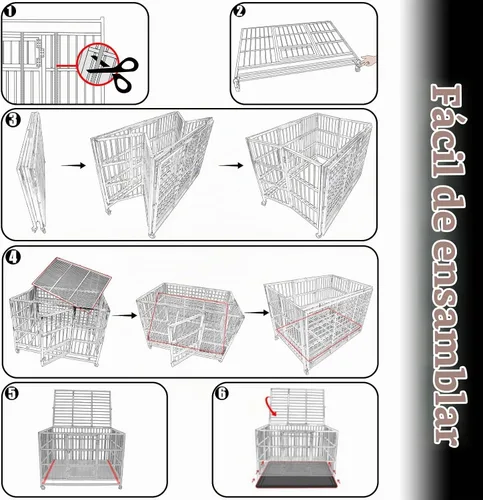 1
2
3
4
5
6
Fácil de ensamblar