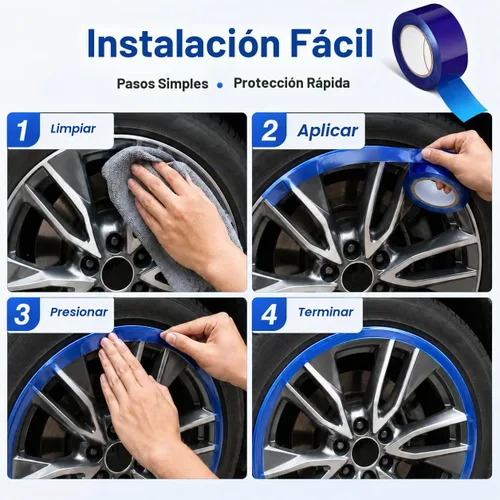 Instalación Fácil

Pasos Simples • Protección Rápida

1 Limpiar

2 Aplicar

3 Presionar

4 Terminar