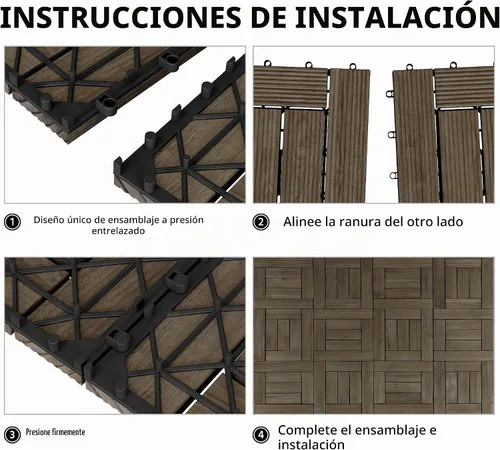 INSTRUCCIONES DE INSTALACIÓN

1 Diseño único de ensamblaje a presión entrelazado

2 Alinee la ranura del otro lado

3 Presione firmemente

4 Complete el ensamblaje e instalación