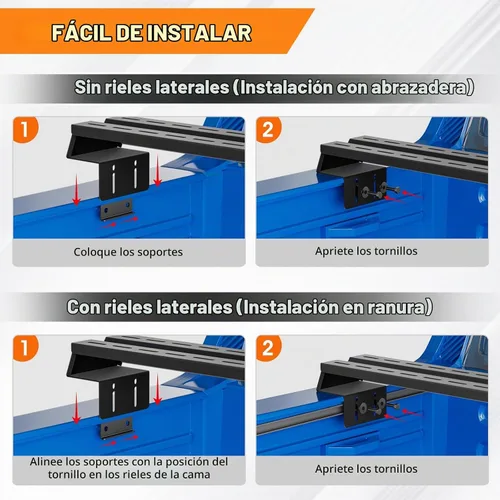 FÁCIL DE INSTALAR

Sin rieles laterales (Instalación con abrazadera)

1

Coloque los soportes

2

Apriete los tornillos

Con rieles laterales (Instalación en ranura)

1

Alinee los soportes con la posición del tornillo en los rieles de la cama

2

Apriete los tornillos