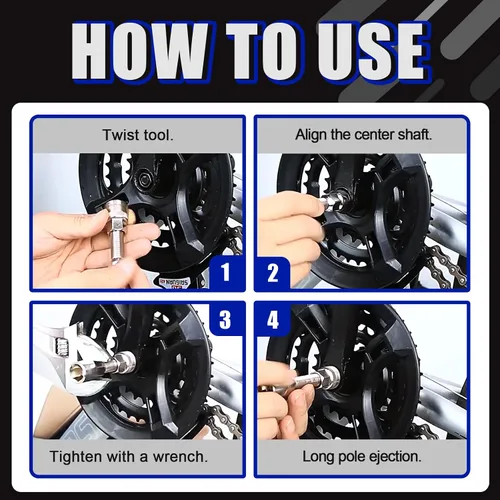 HOW TO USE

Twist tool.

1

Align the center shaft.

2

3

Tighten with a wrench.

4

Long pole ejection.