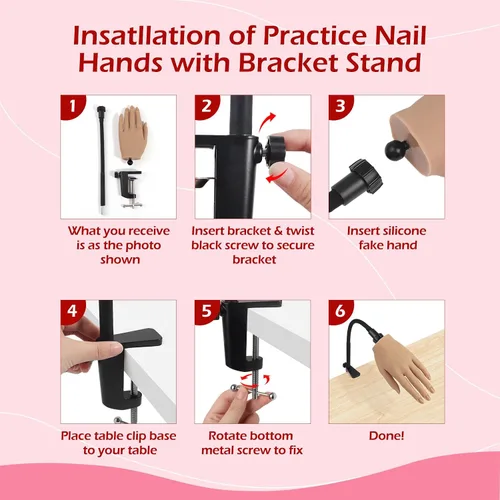 Insatllation of Practice Nail Hands with Bracket Stand

1
What you receive is as the photo shown

2
Insert bracket & twist black screw to secure bracket

3
Insert silicone fake hand

4
Place table clip base to your table

5
Rotate bottom metal screw to fix

6
Done!