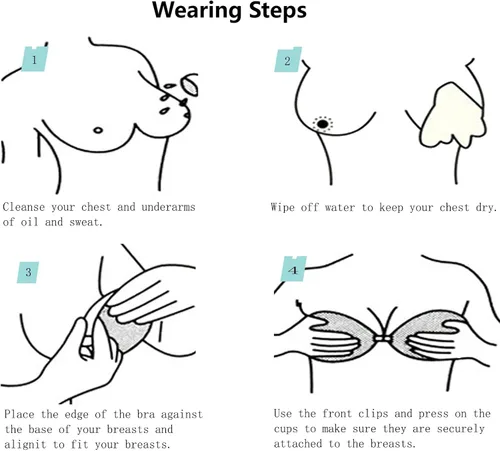 Wearing Steps

1

Cleanse your chest and underarms of oil and sweat.

2

Wipe off water to keep your chest dry.

3

Place the edge of the bra against the base of your breasts and alignit to fit your breasts.

4

Use the front clips and press on the cups to make sure they are securely attached to the breasts.