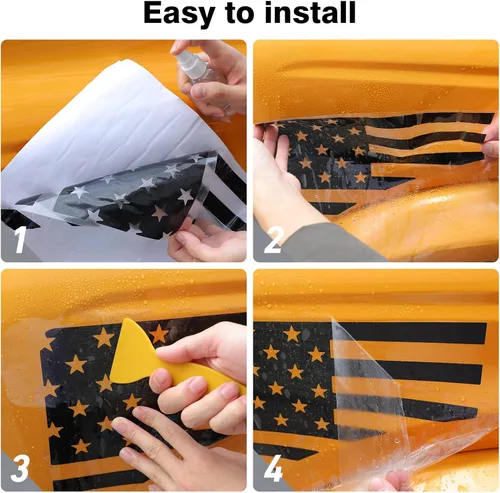 Easy to install

1

2

3

4