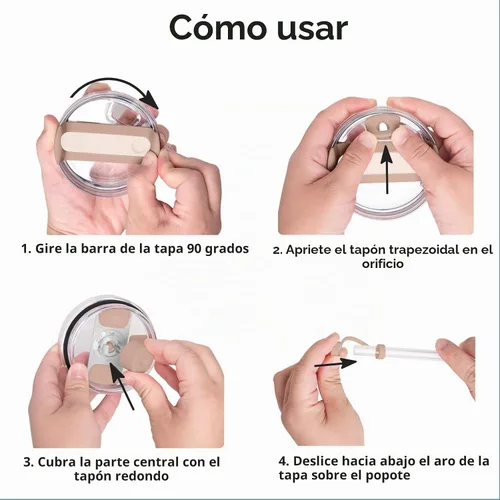 Cómo usar

1. Gire la barra de la tapa 90 grados

2. Apriete el tapón trapezoidal en el orificio

3. Cubra la parte central con el tapón redondo

4. Deslice hacia abajo el aro de la tapa sobre el popote