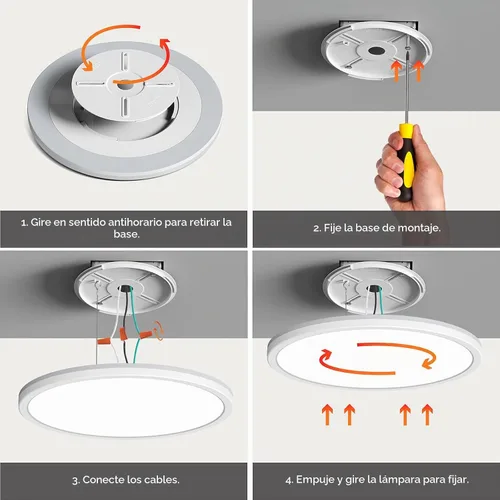 1. Gire en sentido antihorario para retirar la base.

2. Fije la base de montaje.

3. Conecte los cables.

4. Empuje y gire la lámpara para fijar.