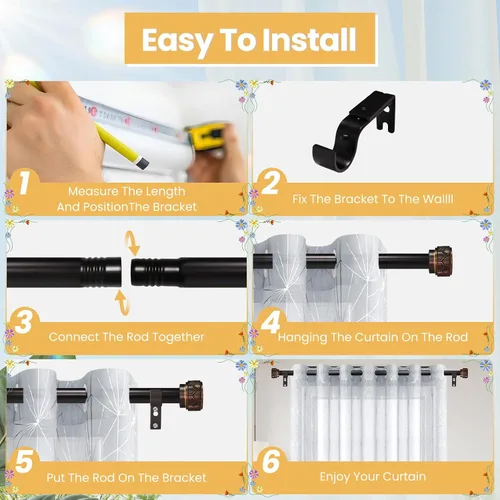 Easy To Install

1
Measure The Length And PositionThe Bracket

2
Fix The Bracket To The Walll!

3
Connect The Rod Together

4
Hanging The Curtain On The Rod

5
Put The Rod On The Bracket

6
Enjoy Your Curtain