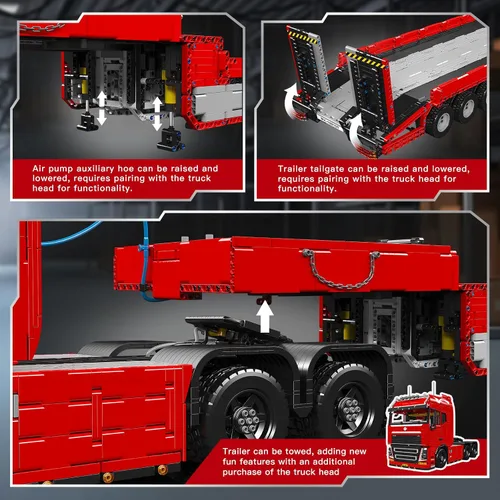 Air pump auxiliary hoe can be raised and lowered, requires pairing with the truck head for functionality.

Trailer tailgate can be raised and lowered, requires pairing with the truck head for functionality.

Trailer can be towed, adding new fun features with an additional purchase of the truck head