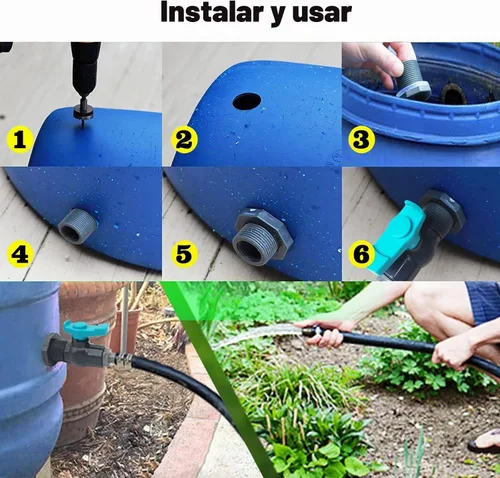 Instalar y usar

1

2

3

4

5

6