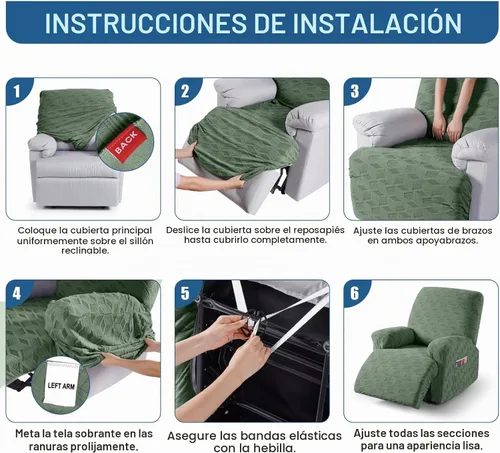 INSTRUCCIONES DE INSTALACIÓN

1

BACK

Coloque la cubierta principal uniformemente sobre el sillón reclinable.

2

Deslice la cubierta sobre el reposapiés hasta cubrirlo completamente.

3

Ajuste las cubiertas de brazos en ambos apoyabrazos.

4

LEFT ARM

Meta la tela sobrante en las ranuras prolijamente.

5

Asegure las bandas elásticas con la hebilla.

6

Ajuste todas las secciones para una apariencia lisa.