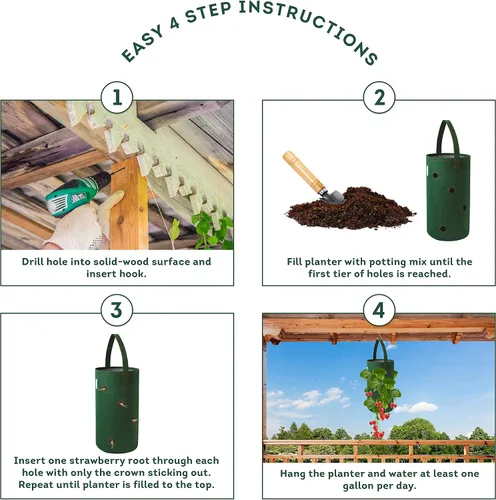 EASY 4 STEP INSTRUCTIONS

1

Drill hole into solid-wood surface and insert hook.

2

Fill planter with potting mix until the first tier of holes is reached.

3

Insert one strawberry root through each hole with only the crown sticking out. Repeat until planter is filled to the top.

4

Hang the planter and water at least one gallon per day.