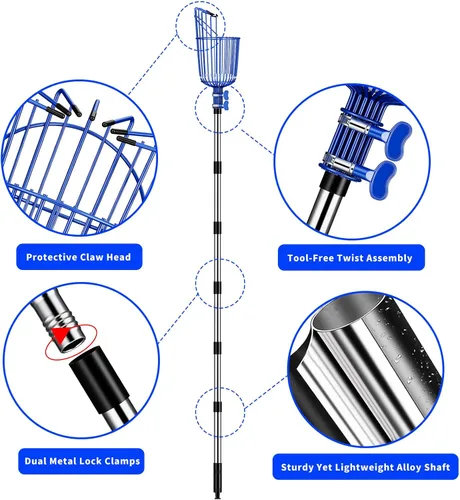 Protective Claw Head

Tool-Free Twist Assembly

Dual Metal Lock Clamps

Sturdy Yet Lightweight Alloy Shaft