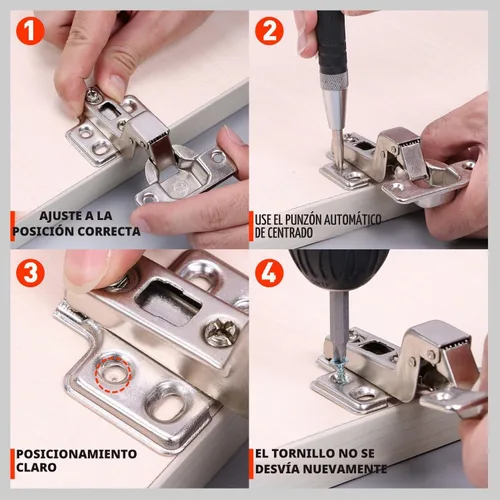 1

AJUSTE A LA POSICIÓN CORRECTA

2

USE EL PUNZÓN AUTOMÁTICO DE CENTRADO

3

POSICIONAMIENTO CLARO

4

EL TORNILLO NO SE DESVÍA NUEVAMENTE