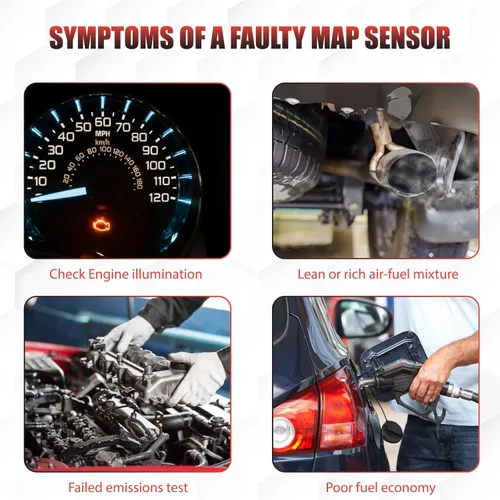 SYMPTOMS OF A FAULTY MAP SENSOR

10 20 30 40 50 60 70 80 90 100 110 120
MPH
km/h
20 40 60 80 100 120 140 160 180

Check Engine illumination

Lean or rich air-fuel mixture

Failed emissions test

Poor fuel economy