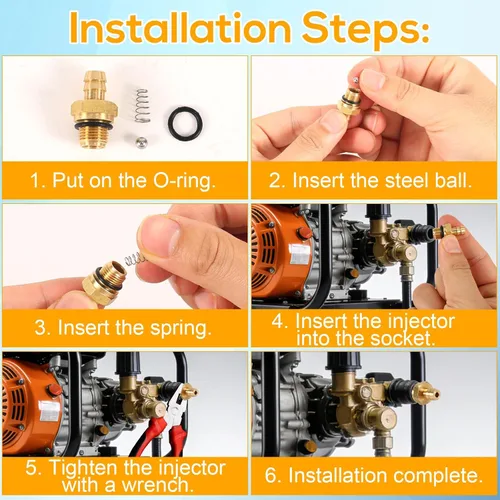 Installation Steps:

1. Put on the O-ring.

2. Insert the steel ball.

3. Insert the spring.

4. Insert the injector into the socket.

5. Tighten the injector with a wrench.

6. Installation complete.