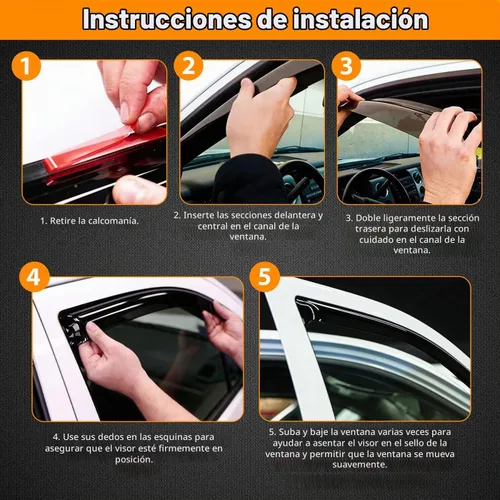 Instrucciones de instalación

1

2

3

1. Retire la calcomanía.

2. Inserte las secciones delantera y central en el canal de la ventana.

3. Doble ligeramente la sección trasera para deslizarla con cuidado en el canal de la ventana.

4

5

4. Use sus dedos en las esquinas para asegurar que el visor esté firmemente en posición.

5. Suba y baje la ventana varias veces para ayudar a asentar el visor en el sello de la ventana y permitir que la ventana se mueva suavemente.