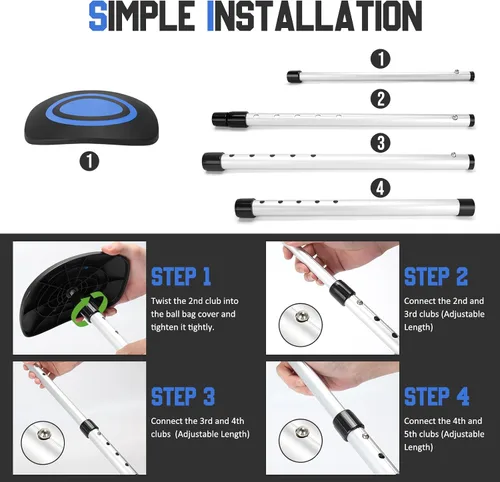 SIMPLE INSTALLATION

1

1

2

3

4

STEP 1
Twist the 2nd club into the ball bag cover and tighten it tightly.

STEP 2
Connect the 2nd and 3rd clubs (Adjustable Length)

STEP 3
Connect the 3rd and 4th clubs (Adjustable Length)

STEP 4
Connect the 4th and 5th clubs (Adjustable Length)