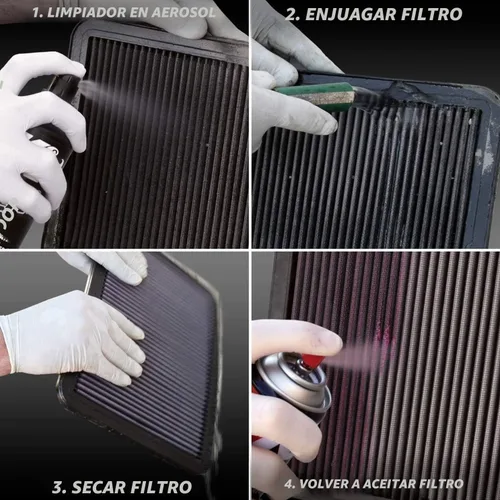 1. LIMPIADOR EN AEROSOL

2. ENJUAGAR FILTRO

3. SECAR FILTRO

4. VOLVER A ACEITAR FILTRO