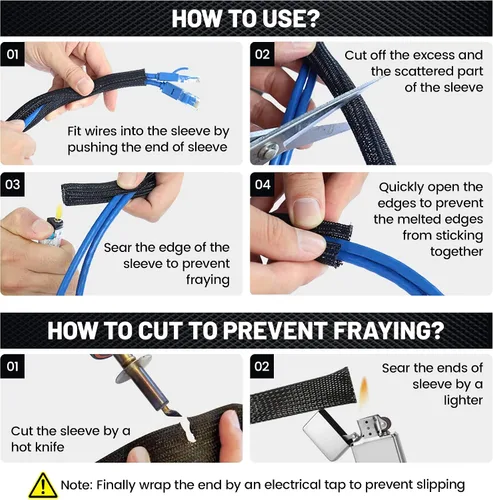 HOW TO USE?

01

Fit wires into the sleeve by pushing the end of sleeve

02

Cut off the excess and the scattered part of the sleeve

03

Sear the edge of the sleeve to prevent fraying

04

Quickly open the edges to prevent the melted edges from sticking together

HOW TO CUT TO PREVENT FRAYING?

01

Cut the sleeve by a hot knife

02

Sear the ends of sleeve by a lighter

Note: Finally wrap the end by an electrical tap to prevent slipping