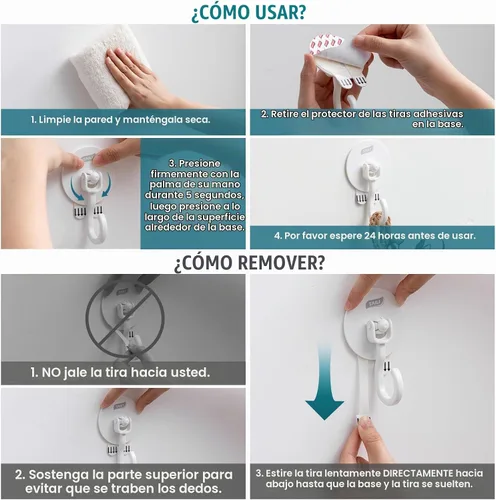 ¿CÓMO USAR?

1. Limpie la pared y manténgala seca.

2. Retire el protector de las tiras adhesivas en la base.

3. Presione firmemente con la palma de su mano durante 5 segundos, luego presione a lo largo de la superficie alrededor de la base.

4. Por favor espere 24 horas antes de usar.

¿CÓMO REMOVER?

1. NO jale la tira hacia usted.

2. Sostenga la parte superior para evitar que se traben los dedos.

3. Estire la tira lentamente DIRECTAMENTE hacia abajo hasta que la base y la tira se suelten.