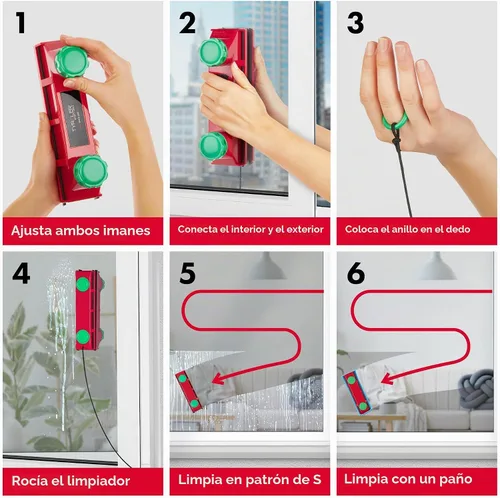 1

Ajusta ambos imanes

2

Conecta el interior y el exterior

3

Coloca el anillo en el dedo

4

Rocía el limpiador

5

Limpia en patrón de S

6

Limpia con un paño