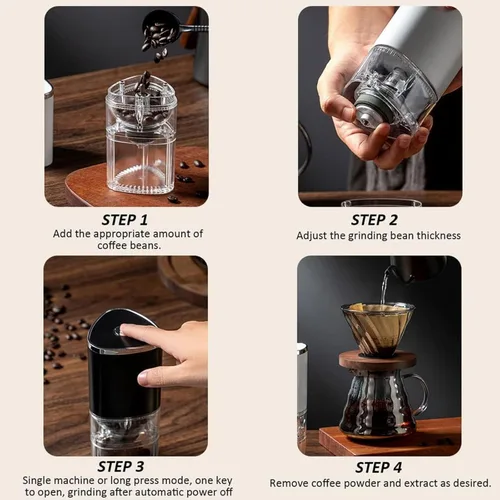 STEP 1
Add the appropriate amount of coffee beans.

STEP 2
Adjust the grinding bean thickness

STEP 3
Single machine or long press mode, one key to open, grinding after automatic power off

STEP 4
Remove coffee powder and extract as desired.