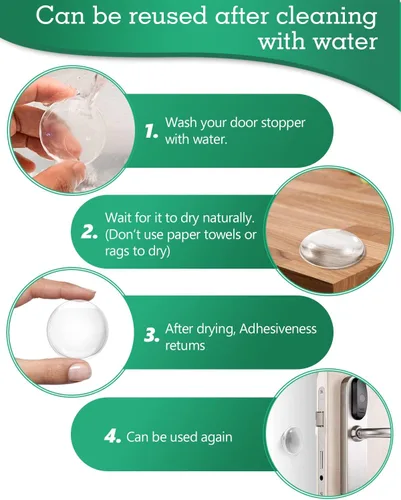 Can be reused after cleaning with water

1. Wash your door stopper with water.

2. Wait for it to dry naturally. (Don't use paper towels or rags to dry)

3. After drying, Adhesiveness retums

4. Can be used again