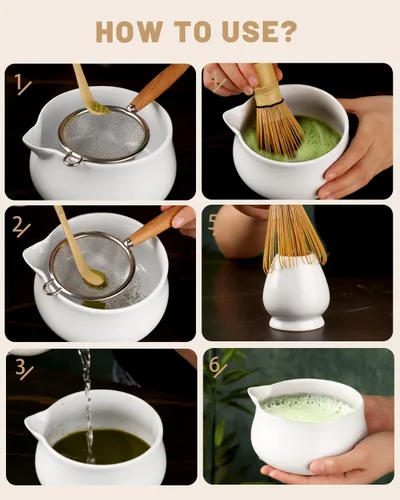 HOW TO USE?

1/

4/

2/

5/

3/

6/