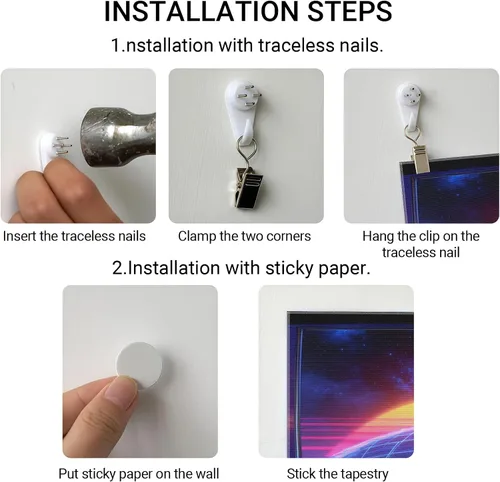 INSTALLATION STEPS

1.nstallation with traceless nails.

Insert the traceless nails

Clamp the two corners

Hang the clip on the traceless nail

2.Installation with sticky paper.

Put sticky paper on the wall

Stick the tapestry