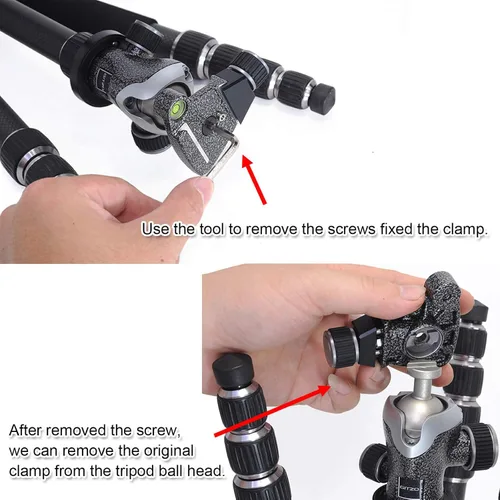 Use the tool to remove the screws fixed the clamp.

After removed the screw, we can remove the original clamp from the tripod ball head.

GITZO