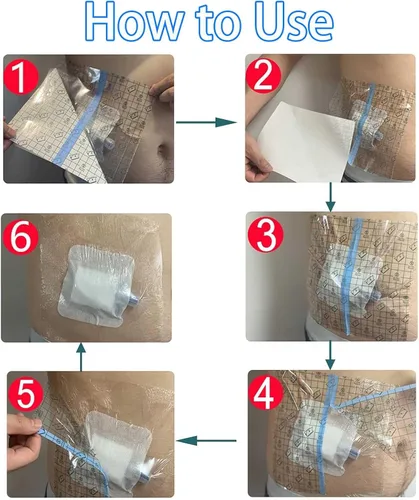 How to Use

1

2

3

4

5

6