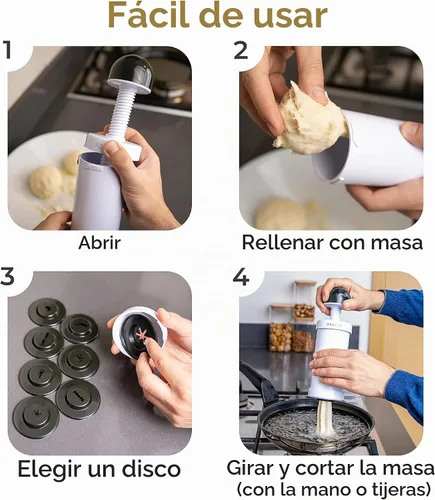 Fácil de usar

1

Abrir

2

Rellenar con masa

3

Elegir un disco

4

Girar y cortar la masa (con la mano o tijeras)