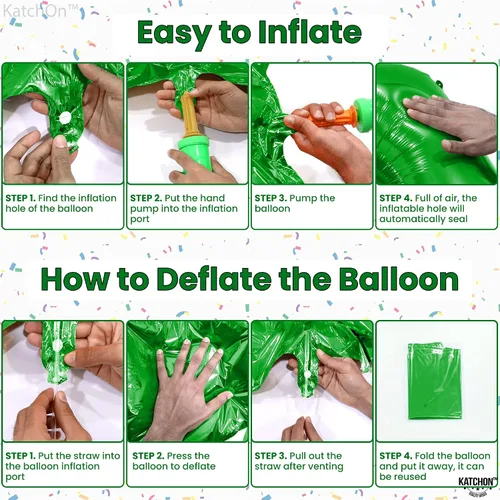 KatchOn™

Easy to Inflate

STEP 1. Find the inflation hole of the balloon

STEP 2. Put the hand pump into the inflation port

STEP 3. Pump the balloon

STEP 4. Full of air, the inflatable hole will automatically seal

How to Deflate the Balloon

STEP 1. Put the straw into the balloon inflation port

STEP 2. Press the balloon to deflate

STEP 3. Pull out the straw after venting

STEP 4. Fold the balloon and put it away, it can be reused

KATCHON