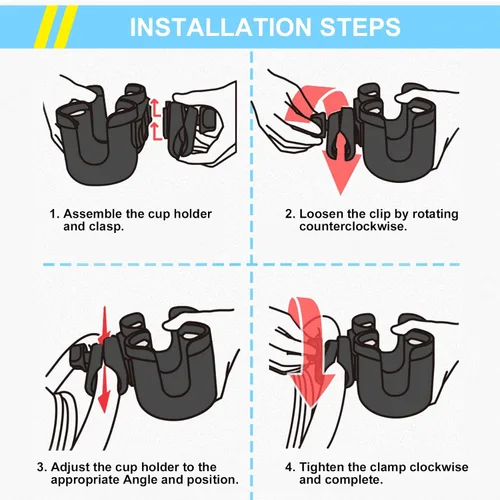 INSTALLATION STEPS

1. Assemble the cup holder and clasp.

2. Loosen the clip by rotating counterclockwise.

3. Adjust the cup holder to the appropriate Angle and position.

4. Tighten the clamp clockwise and complete.