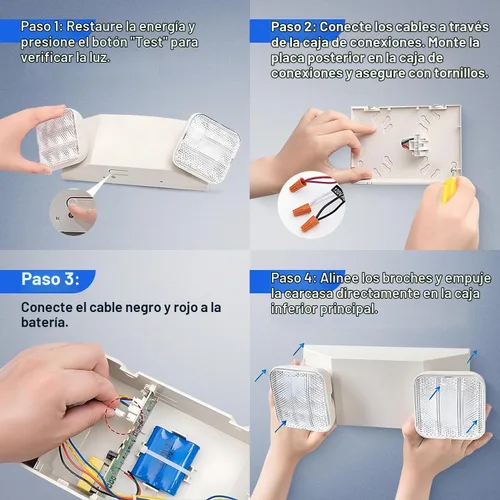 Paso 1: Restaure la energía y presione el botón "Test" para verificar la luz.

Paso 2: Conecte los cables a través de la caja de conexiones. Monte la placa posterior en la caja de conexiones y asegure con tornillos.

Paso 3:

Conecte el cable negro y rojo a la batería.

Paso 4: Alinee los broches y empuje la carcasa directamente en la caja inferior principal.