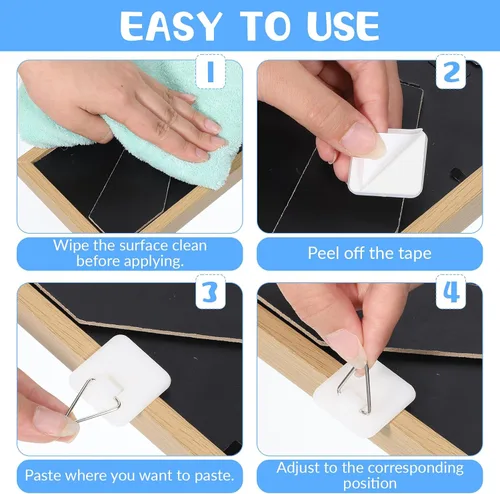 EASY TO USE

1

Wipe the surface clean before applying.

2

Peel off the tape

3

Paste where you want to paste.

4

Adjust to the corresponding position