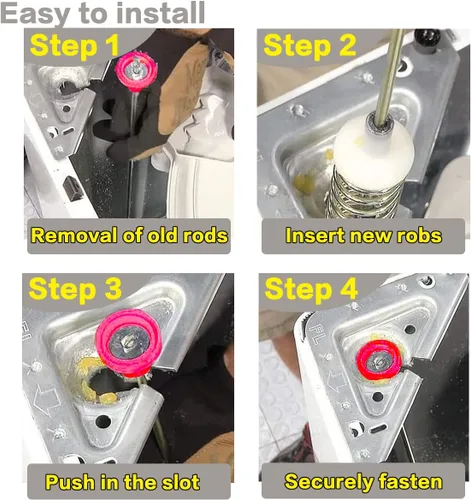 Easy to install

Step 1

Removal of old rods

Step 2

Insert new robs

Step 3

FL

Push in the slot

Step 4

FL

Securely fasten