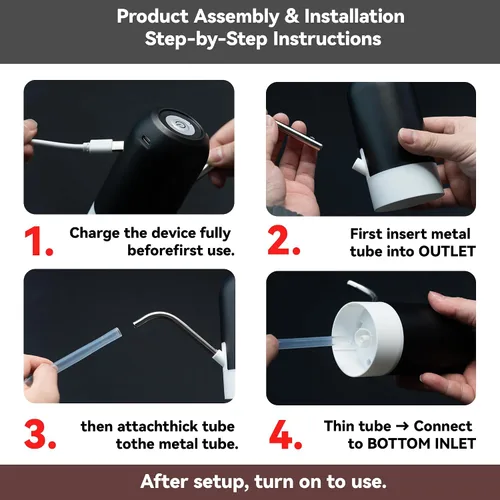 Product Assembly & Installation
Step-by-Step Instructions

1. Charge the device fully beforefirst use.

2. First insert metal tube into OUTLET

3. then attachthick tube tothe metal tube.

4. Thin tube → Connect to BOTTOM INLET

After setup, turn on to use.