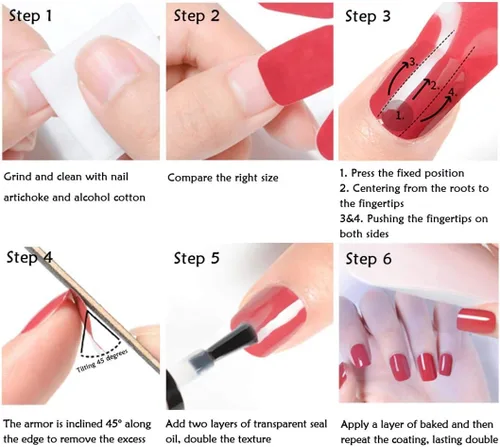 Step 1

Grind and clean with nail artichoke and alcohol cotton

Step 2

Compare the right size

Step 3

3.
2.
4.
1.

1. Press the fixed position
2. Centering from the roots to the fingertips
3&4. Pushing the fingertips on both sides

Step 4

Tilting 45 degrees

The armor is inclined 45° along the edge to remove the excess

Step 5

Add two layers of transparent seal oil, double the texture

Step 6

Apply a layer of baked and then repeat the coating, lasting double