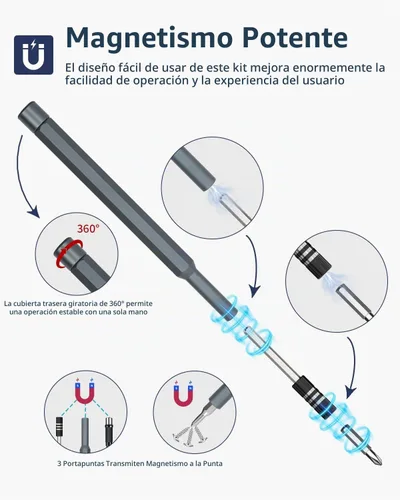 Magnetismo Potente

El diseño fácil de usar de este kit mejora enormemente la facilidad de operación y la experiencia del usuario

360°

La cubierta trasera giratoria de 360° permite una operación estable con una sola mano

3 Portapuntas Transmiten Magnetismo a la Punta