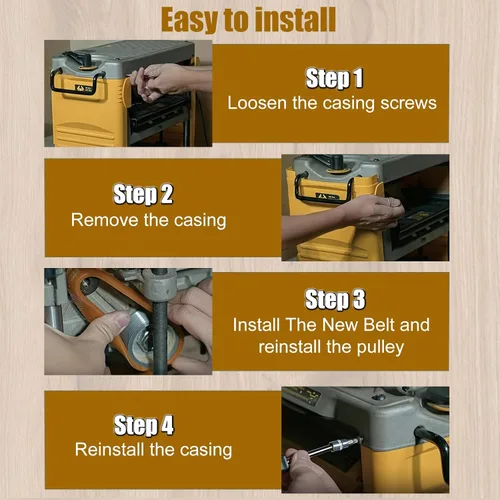 Easy to install

Step 1
Loosen the casing screws

Step 2
Remove the casing

Step 3
Install The New Belt and reinstall the pulley

Step 4
Reinstall the casing